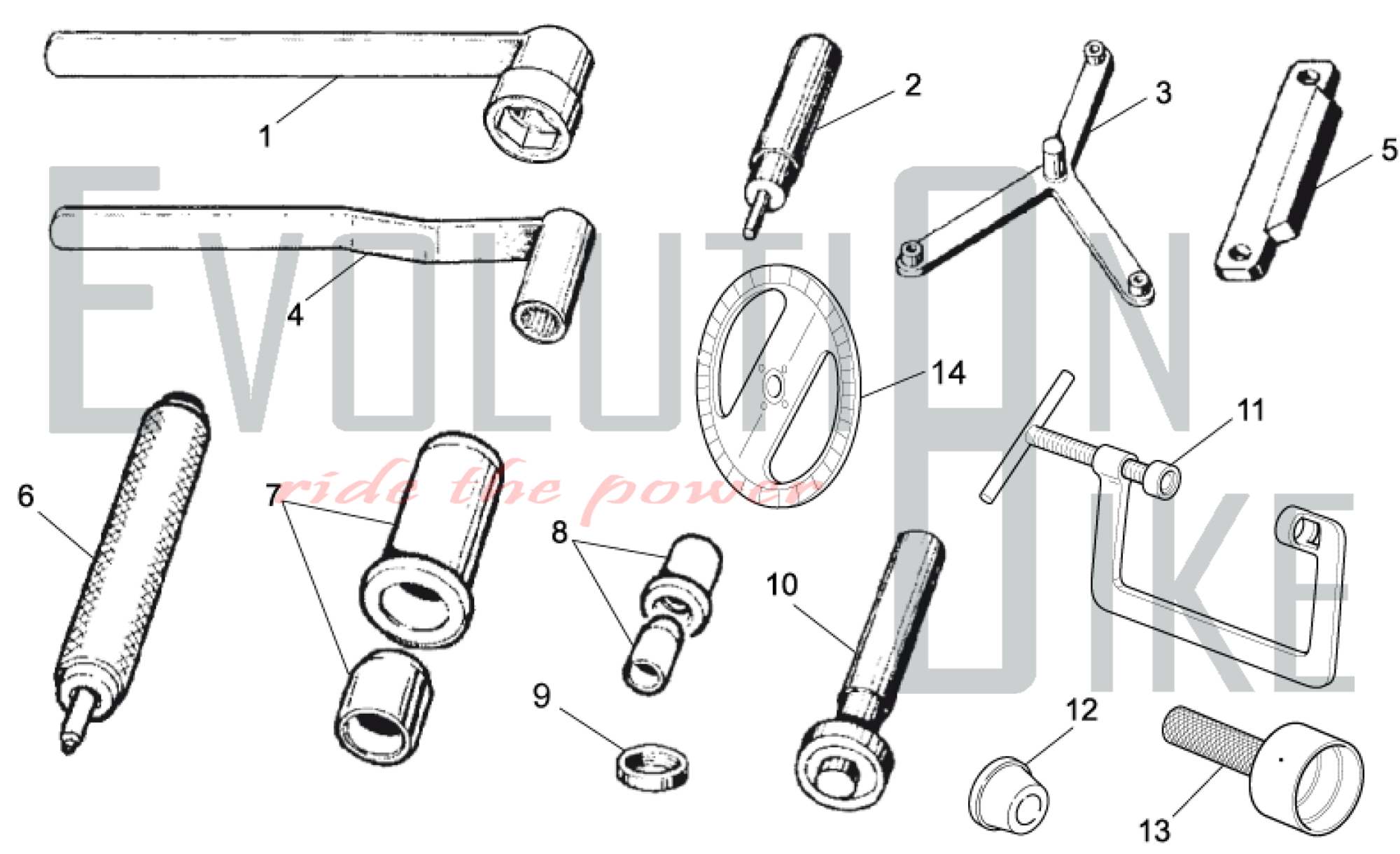 1
2
3
5
4
14
11
6
7
8
10
9
12
13

EVOLUTION
BIKE
ride the power